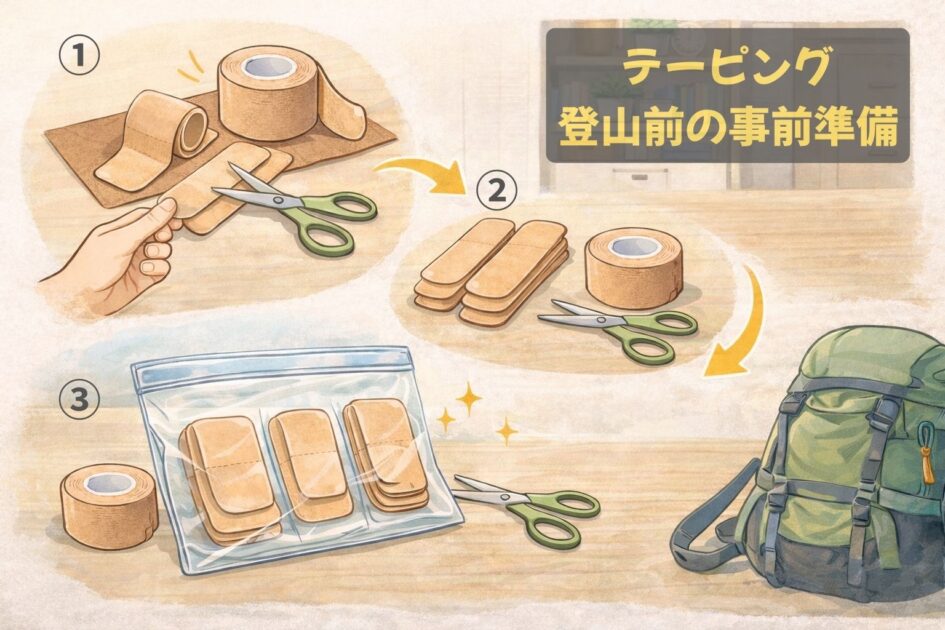 ①

テーピング
登山前の事前準備

②

③